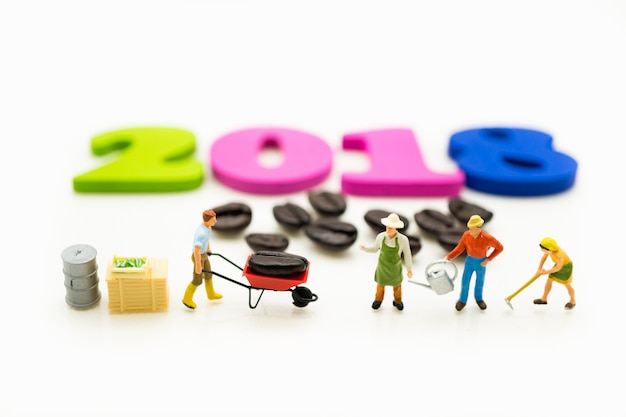 2018